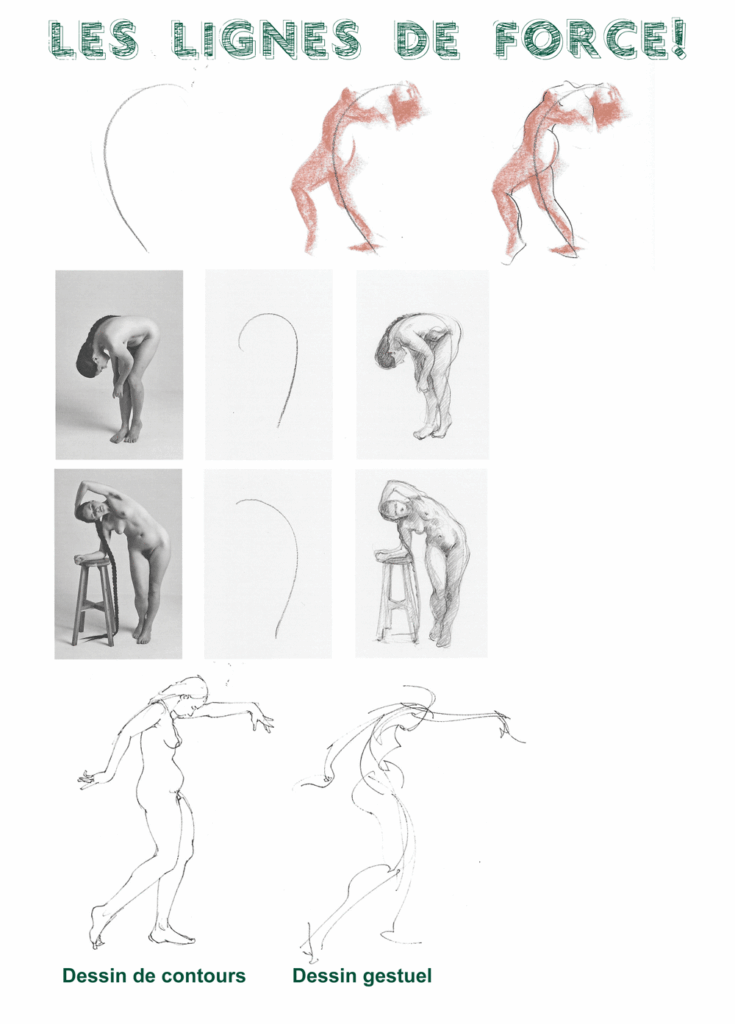 LES LIGNES DE FORCE!

Dessin de contours

Dessin gestuel